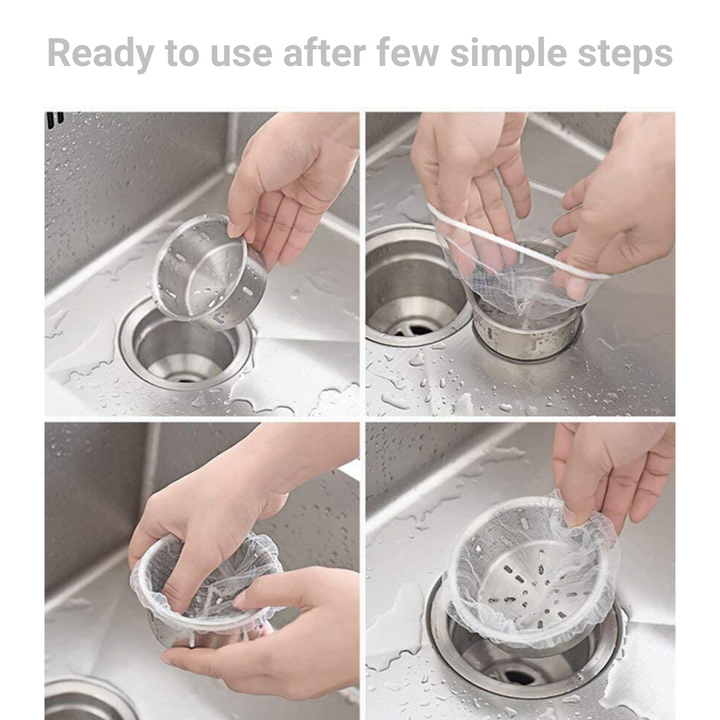 Ready to use after few simple steps