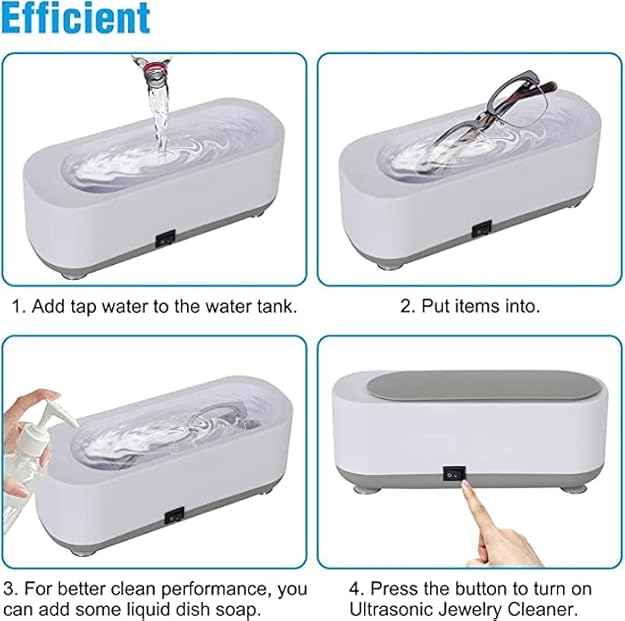 Efficient

1. Add tap water to the water tank.

2. Put items into.

3. For better clean performance, you can add some liquid dish soap.

4. Press the button to turn on Ultrasonic Jewelry Cleaner.