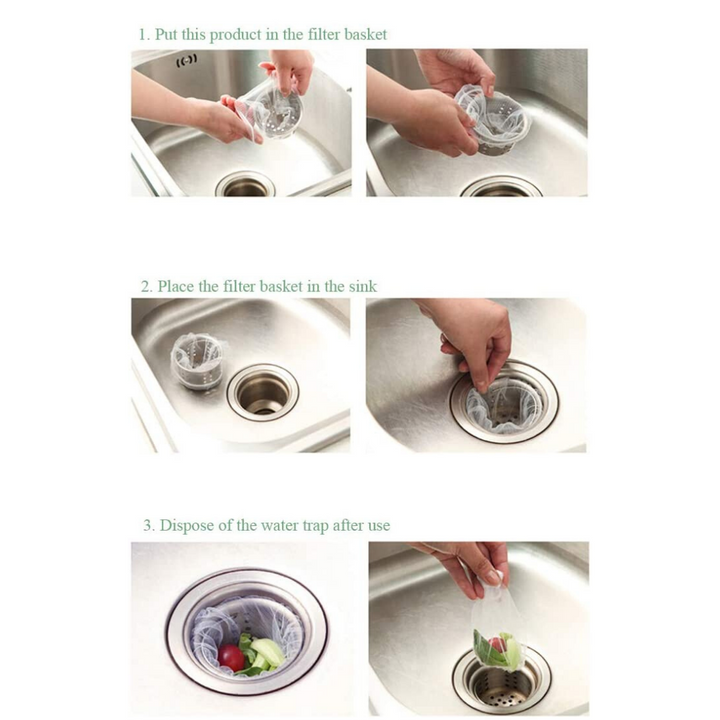 1. Put this product in the filter basket

2. Place the filter basket in the sink

3. Dispose of the water trap after use