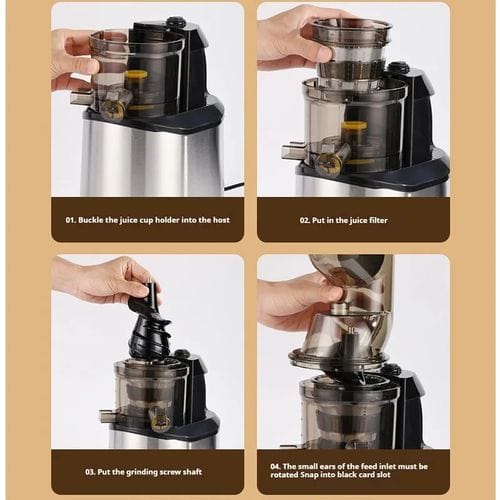 01. Buckle the juice cup holder into the host

02. Put in the juice filter

03. Put the grinding screw shaft

04. The small ears of the feed inlet must be rotated Snap into black card slot